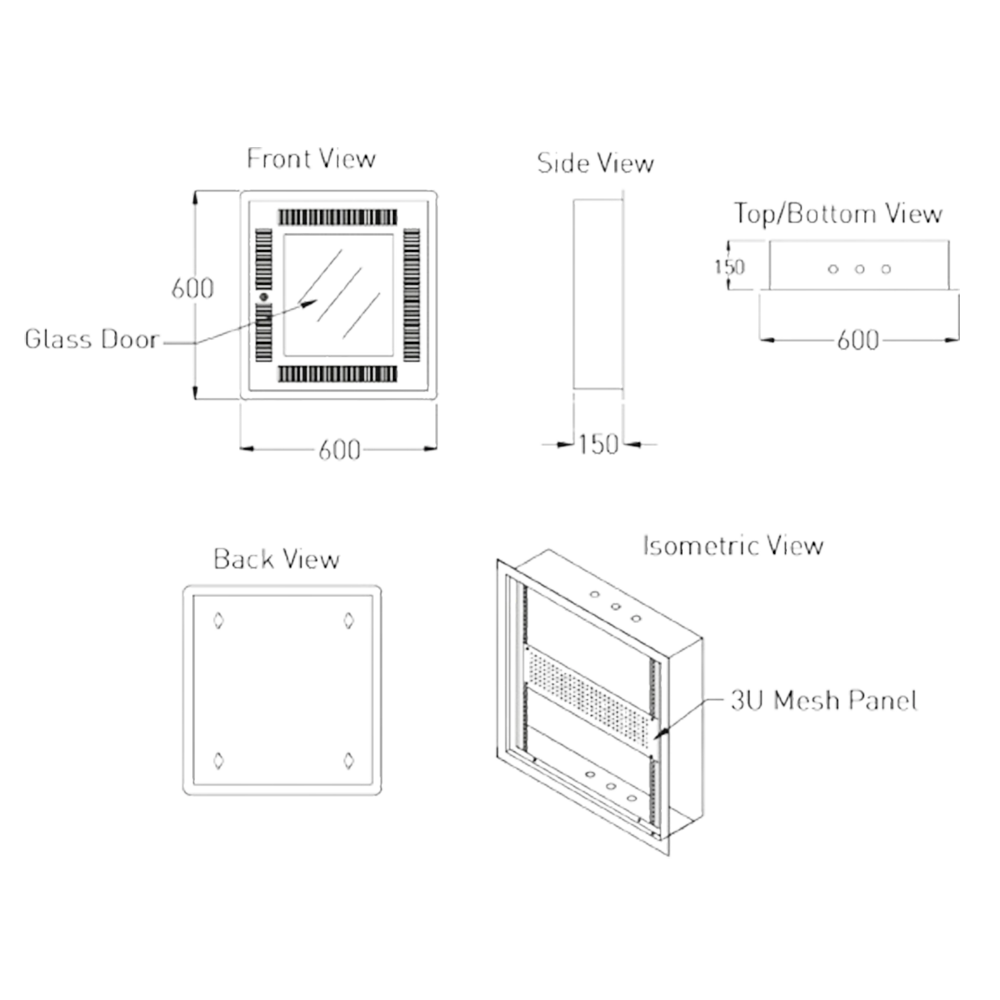 Front View

600

Glass Door

600

Side View

150

Top/Bottom View

150

600

Back View

Isometric View

3U Mesh Panel