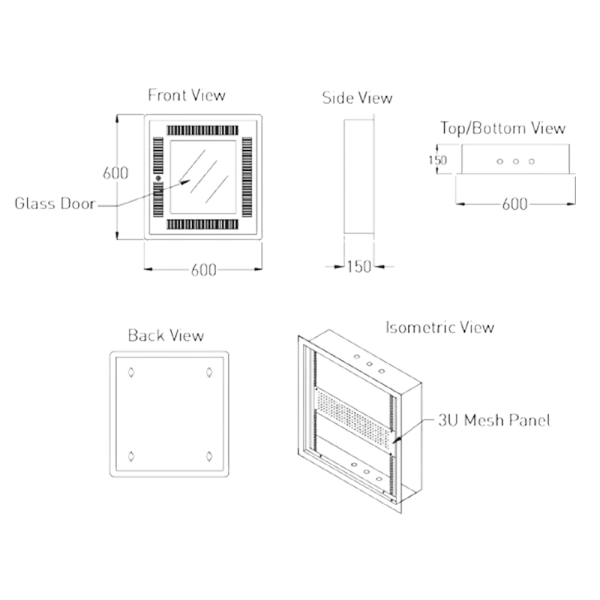 Front View

600

Glass Door

600

Side View

150

Top/Bottom View

150

600

Back View

Isometric View

3U Mesh Panel