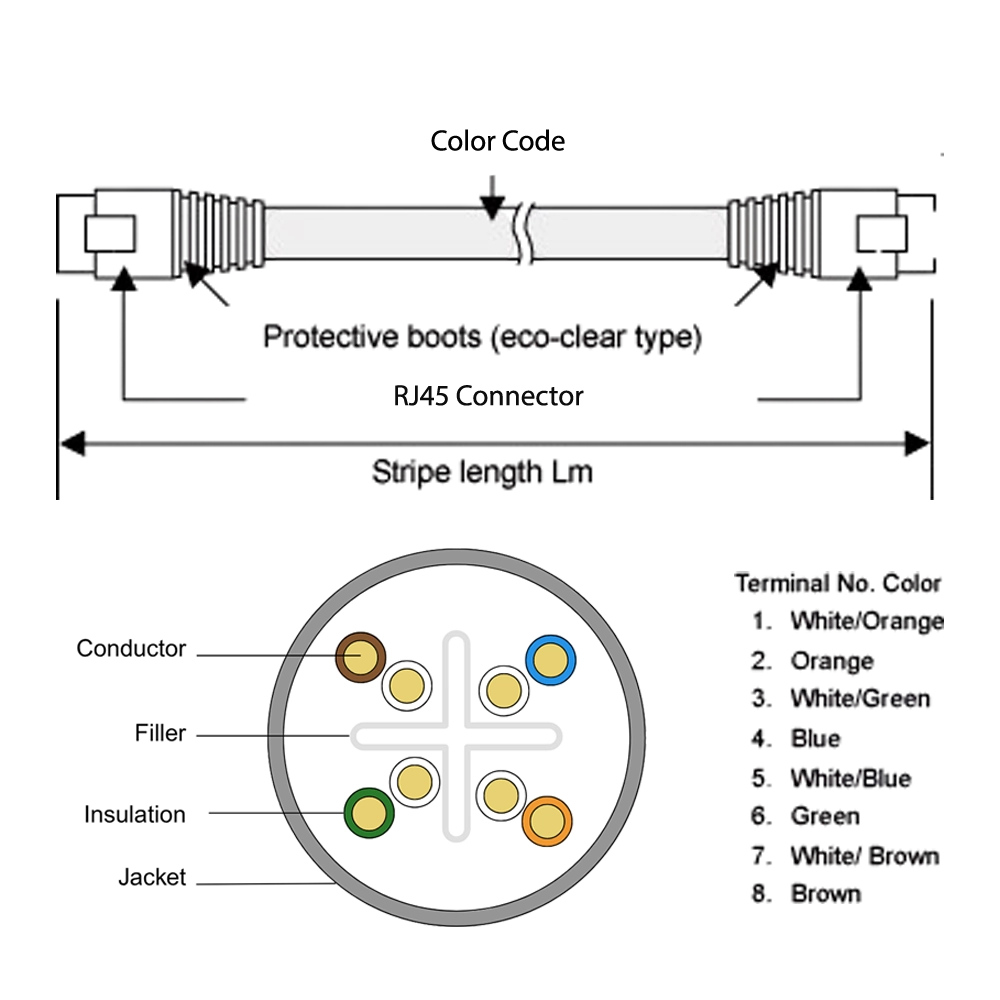 Color Code

Protective boots (eco-clear type)

RJ45 Connector

Stripe length Lm

Conductor

Filler

Insulation

Jacket

Terminal No. Color
1. White/Orange
2. Orange
3. White/Green
4. Blue
5. White/Blue
6. Green
7. White/ Brown
8. Brown