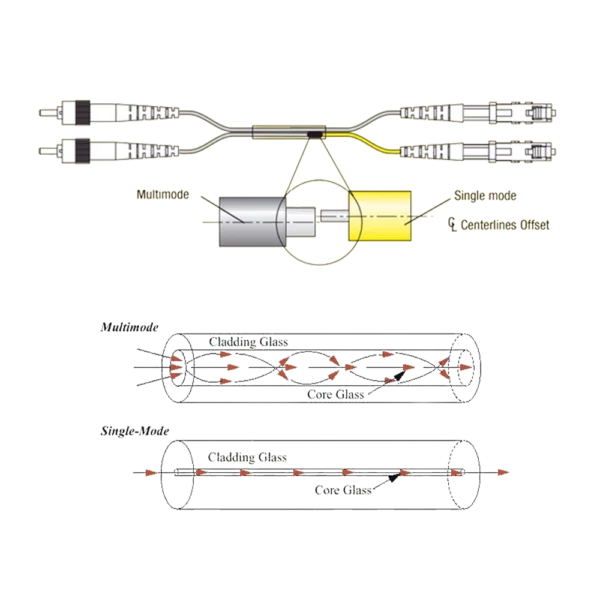 Multimode

Single mode

℄ Centerlines Offset

Multimode

Cladding Glass

Core Glass

Single-Mode

Cladding Glass

Core Glass