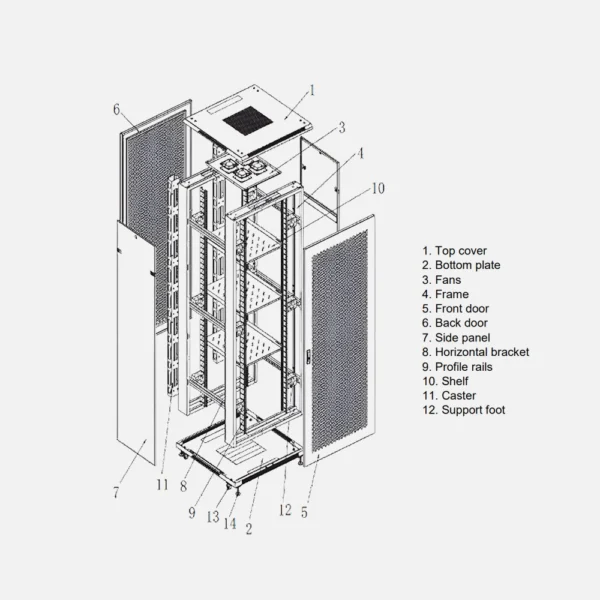 6
1
3
4
10
7
11
8
9
13
14
2
12
5

1. Top cover
2. Bottom plate
3. Fans
4. Frame
5. Front door
6. Back door
7. Side panel
8. Horizontal bracket
9. Profile rails
10. Shelf
11. Caster
12. Support foot