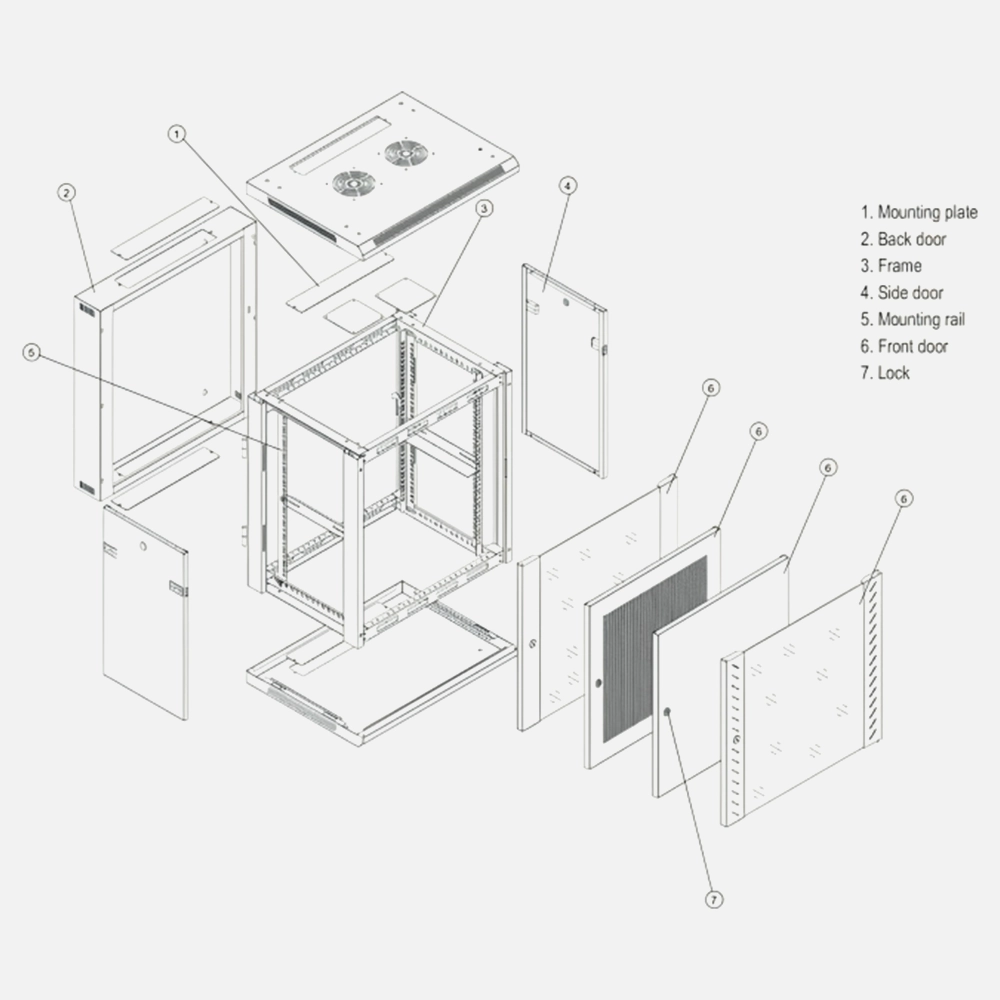 1

2

3

4

5

6

6

6

6

7

1. Mounting plate
2. Back door
3. Frame
4. Side door
5. Mounting rail
6. Front door
7. Lock